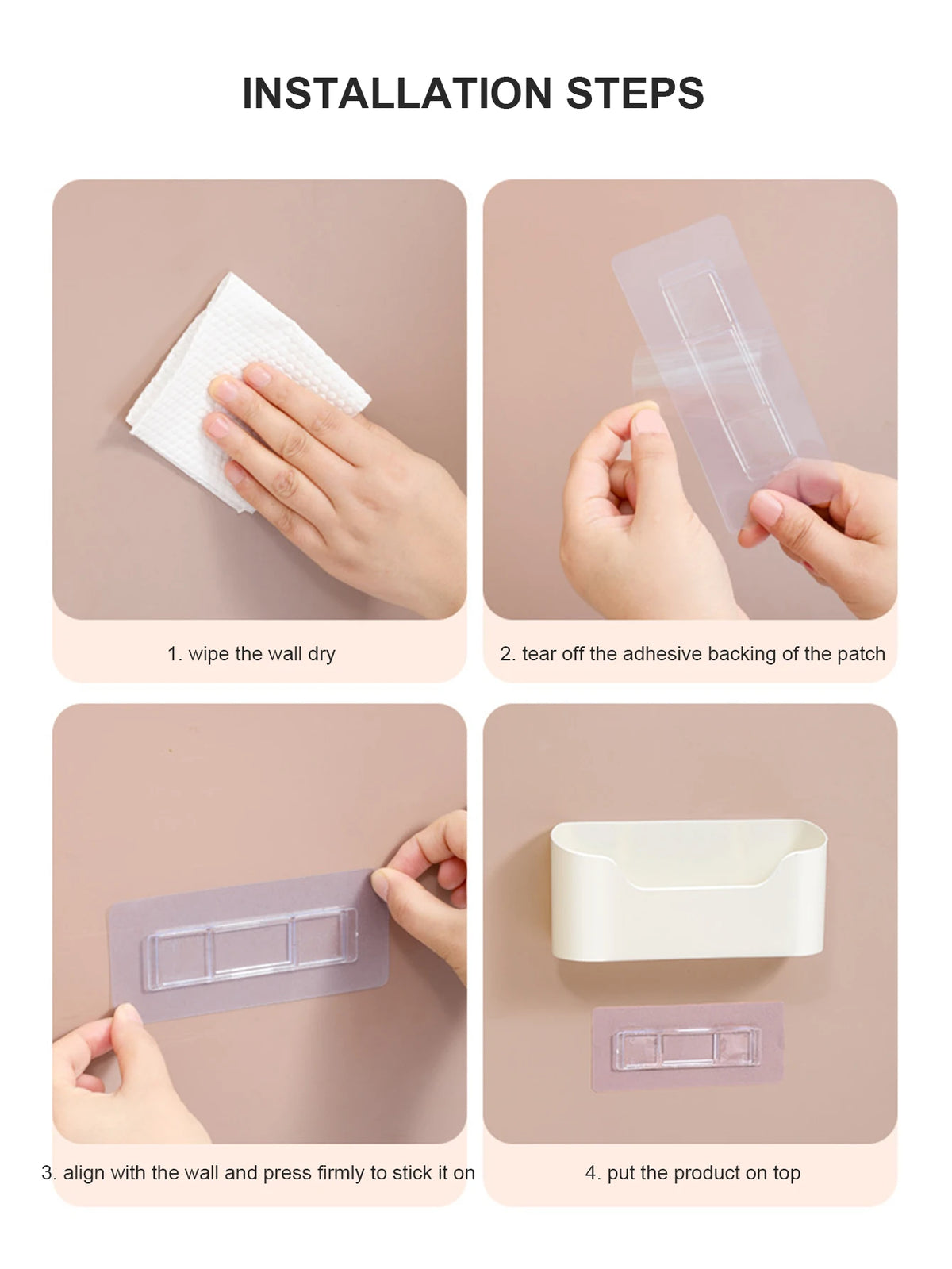 INSTALLATION STEPS

1. wipe the wall dry

2. tear off the adhesive backing of the patch

3. align with the wall and press firmly to stick it on

4. put the product on top